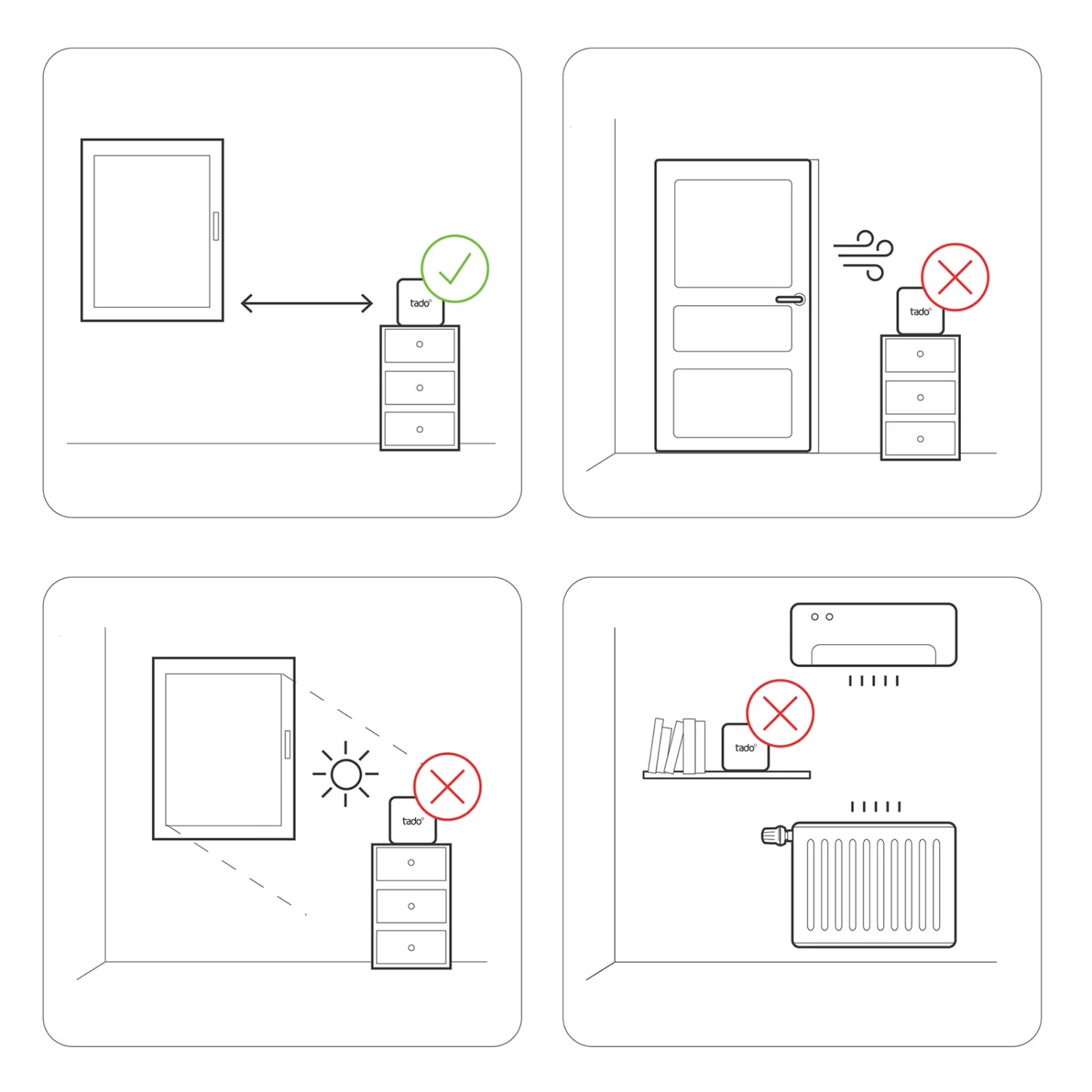 tado°

tado°

tado°

tado°